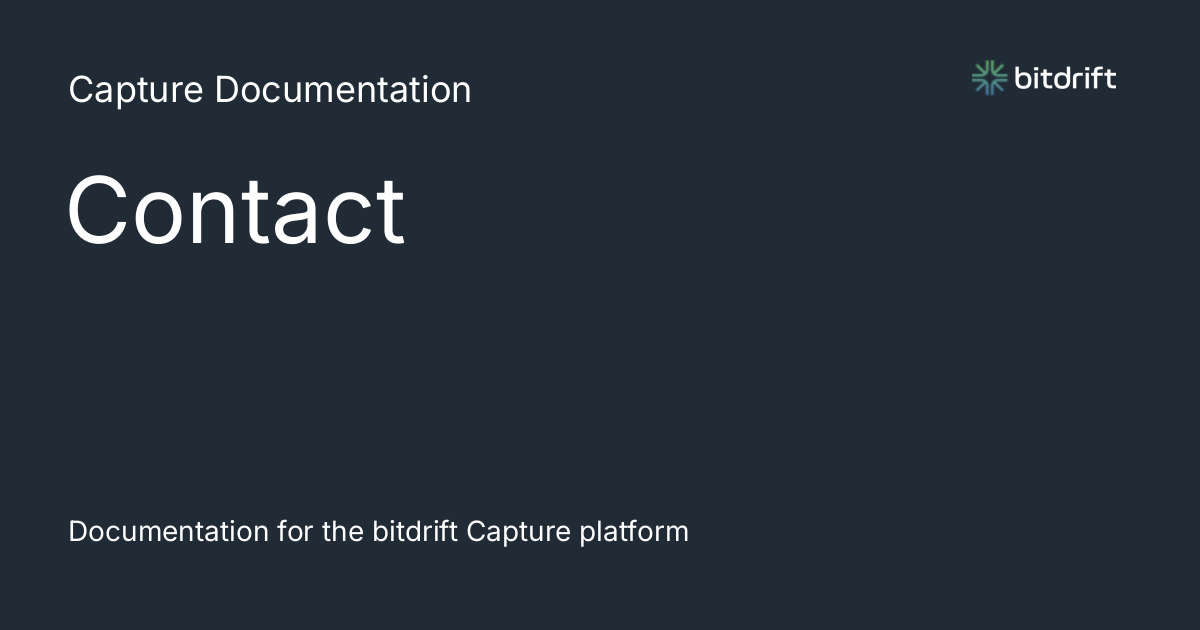 Capture Documentation

bitdrift

Contact

Documentation for the bitdrift Capture platform